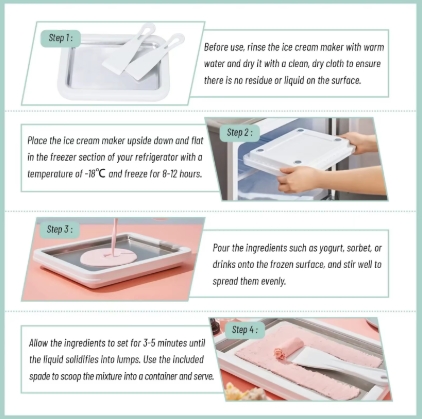 Step 1 :

Before use, rinse the ice cream maker with warm water and dry it with a clean, dry cloth to ensure there is no residue or liquid on the surface.

Step 2 :

Place the ice cream maker upside down and flat in the freezer section of your refrigerator with a temperature of -18℃ and freeze for 8-12 hours.

Step 3 :

Pour the ingredients such as yogurt, sorbet, or drinks onto the frozen surface, and stir well to spread them evenly.

Step 4 :

Allow the ingredients to set for 3-5 minutes until the liquid solidifies into lumps. Use the included spade to scoop the mixture into a container and serve.