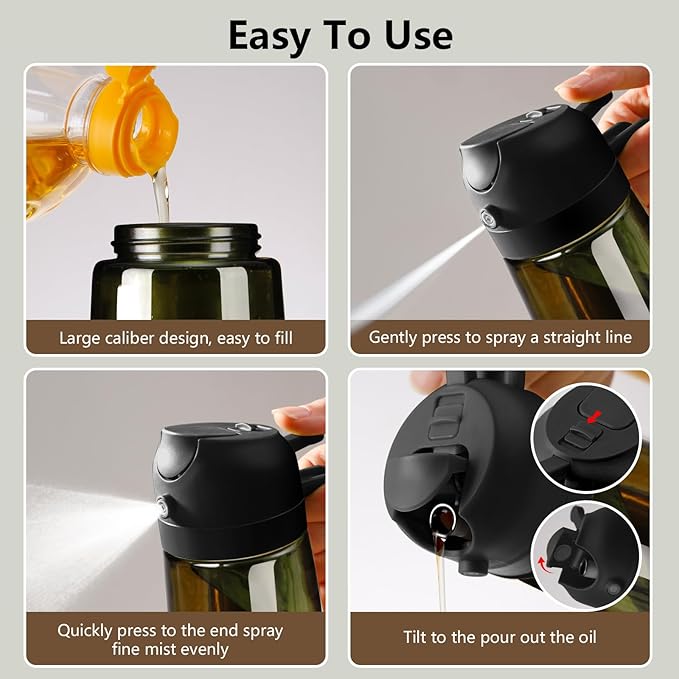 Easy To Use

Large caliber design, easy to fill

Gently press to spray a straight line

Quickly press to the end spray fine mist evenly

Tilt to the pour out the oil